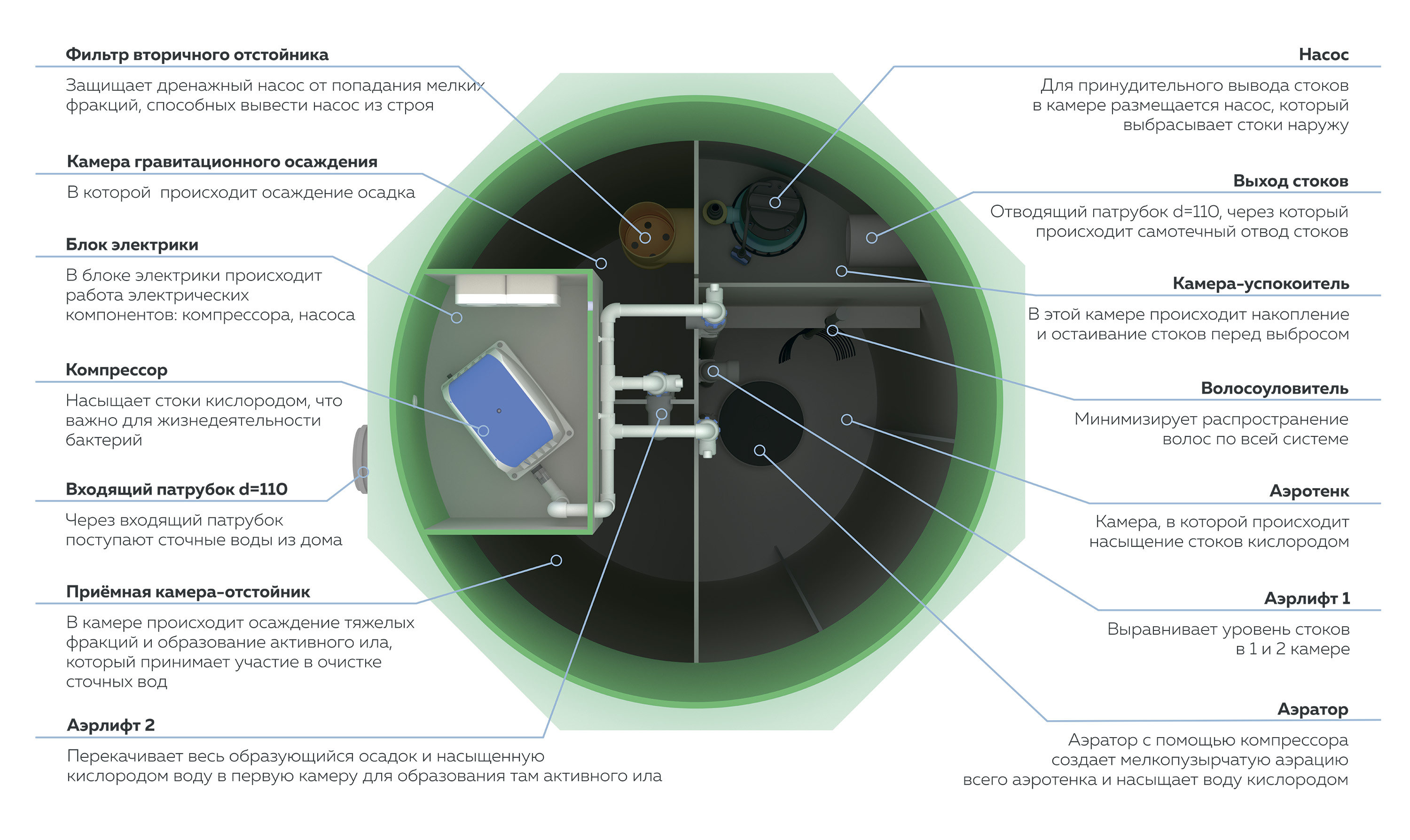 Фильтр вторичного отстойника

Защищает дренажный насос от попадания мелких фракций, способных вывести насос из строя

Камера гравитационного осаждения

В которой  происходит осаждение осадка

Блок электрики

В блоке электрики происходит работа электрических компонентов: компрессора, насоса

Компрессор

Насыщает стоки кислородом, что важно для жизнедеятельности бактерий

Входящий патрубок d=110

Через входящий патрубок поступают сточные воды из дома

Приёмная камера-отстойник

В камере происходит осаждение тяжелых фракций и образование активного ила, который принимает участие в очистке сточных вод

Аэрлифт 2

Перекачивает весь образующийся осадок и насыщенную кислородом воду в первую камеру для образования там активного ила

Насос

Для принудительного вывода стоков в камере размещается насос, который выбрасывает стоки наружу

Выход стоков

Отводящий патрубок d=110, через который происходит самотечный отвод стоков

Камера-успокоитель

В этой камере происходит накопление и остаивание стоков перед выбросом

Волосоуловитель

Минимизирует распространение волос по всей системе

Аэротенк

Камера, в которой происходит насыщение стоков кислородом

Аэрлифт 1

Выравнивает уровень стоков в 1 и 2 камере

Аэратор

Аэратор с помощью компрессора создает мелкопузырчатую аэрацию всего аэротенка и насыщает воду кислородом